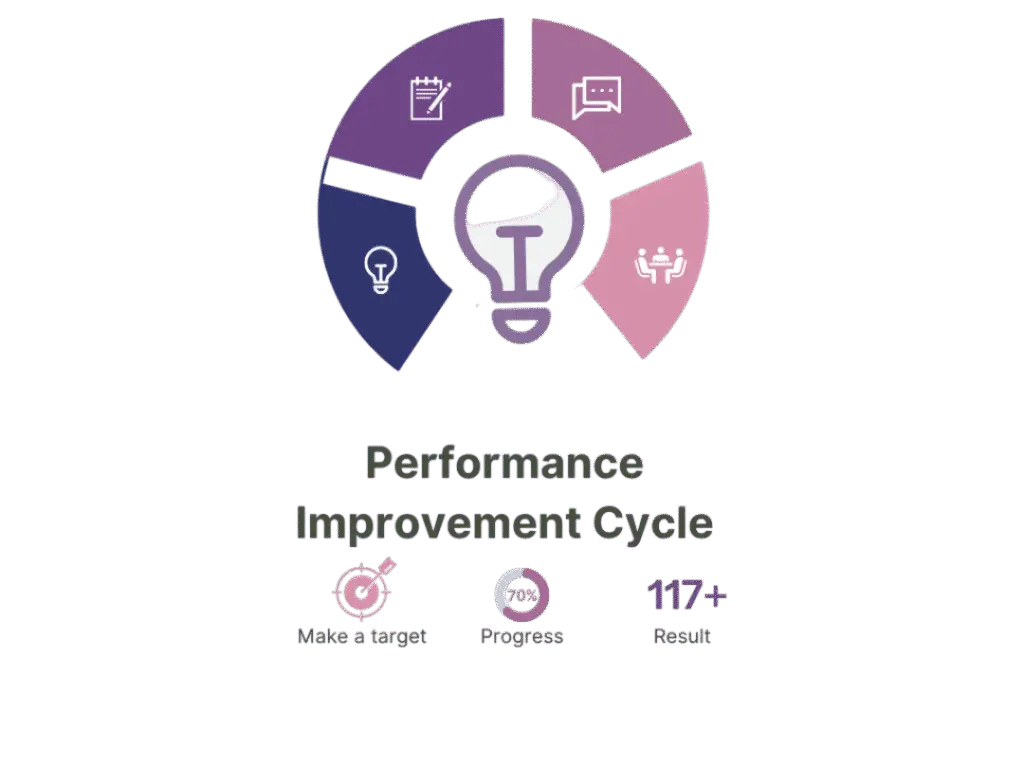 Performance Improvement Cycle

Make a target

70%

Progress

117+

Result